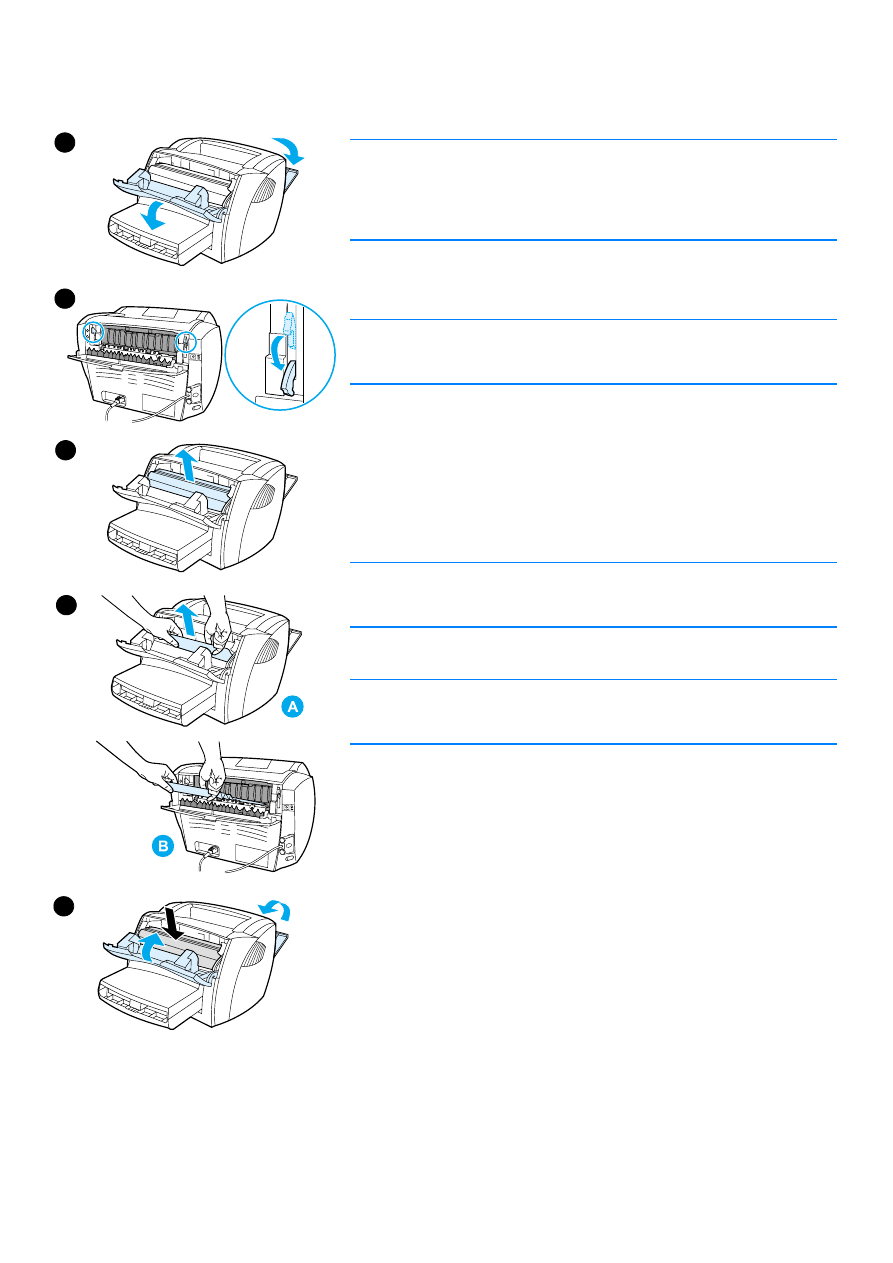 A

B